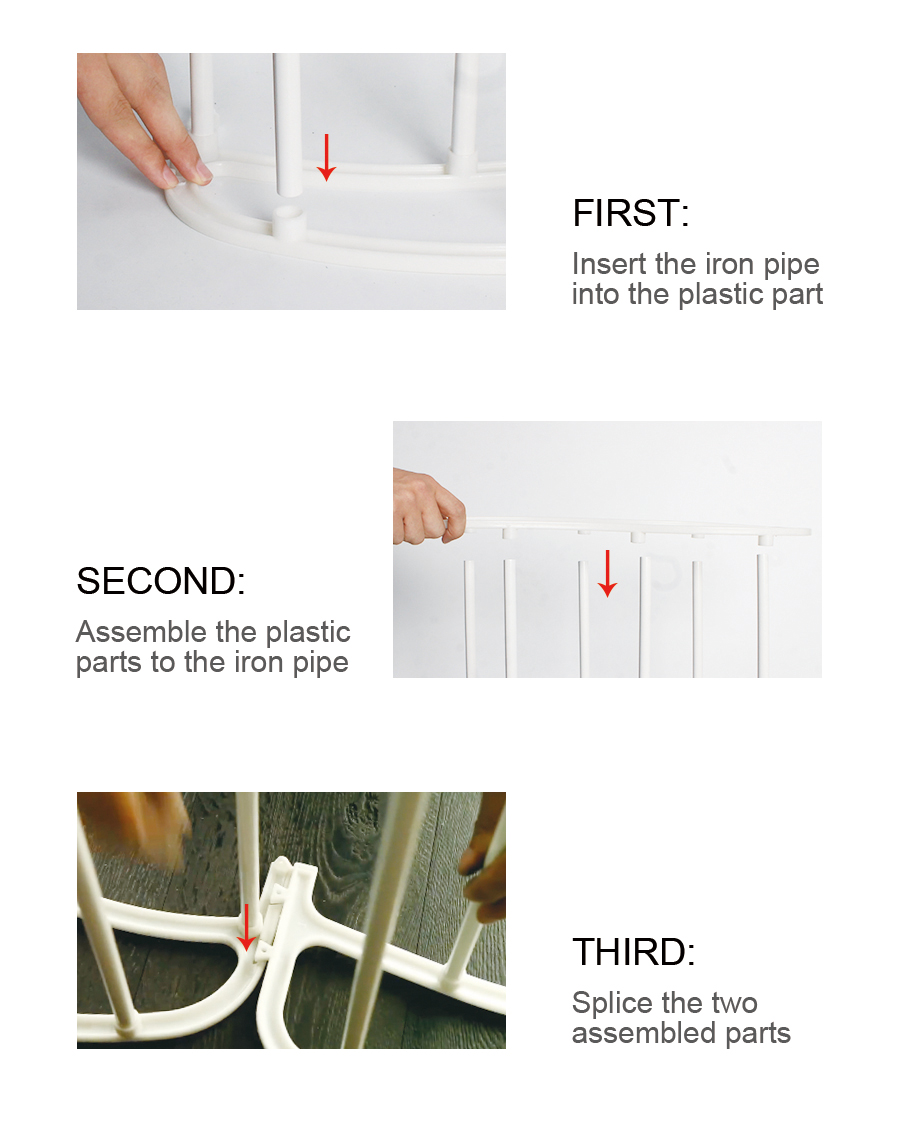 FIRST:
Insert the iron pipe into the plastic part

SECOND:
Assemble the plastic parts to the iron pipe

THIRD:
Splice the two assembled parts